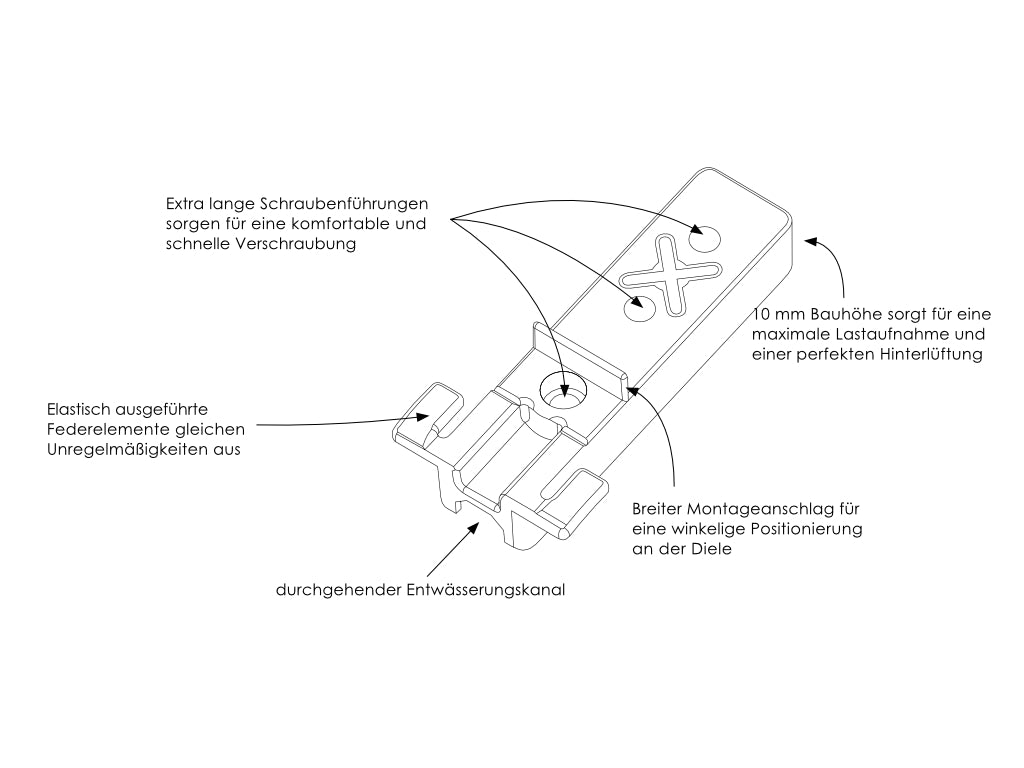 Extra lange Schraubenführungen sorgen für eine komfortable und schnelle Verschraubung

10 mm Bauhöhe sorgt für eine maximale Lastaufnahme und einer perfekten Hinterlüftung

Elastisch ausgeführte Federelemente gleichen Unregelmäßigkeiten aus

Breiter Montageanschlag für eine winkelige Positionierung an der Diele

durchgehender Entwässerungskanal